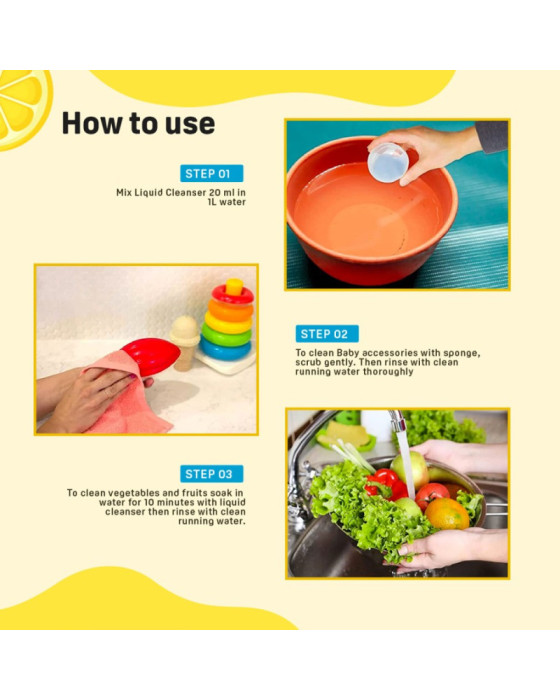 How to use

STEP 01

Mix Liquid Cleanser 20 ml in 1L water

STEP 02

To clean Baby accessories with sponge, scrub gently. Then rinse with clean running water thoroughly

STEP 03

To clean vegetables and fruits soak in water for 10 minutes with liquid cleanser then rinse with clean running water.