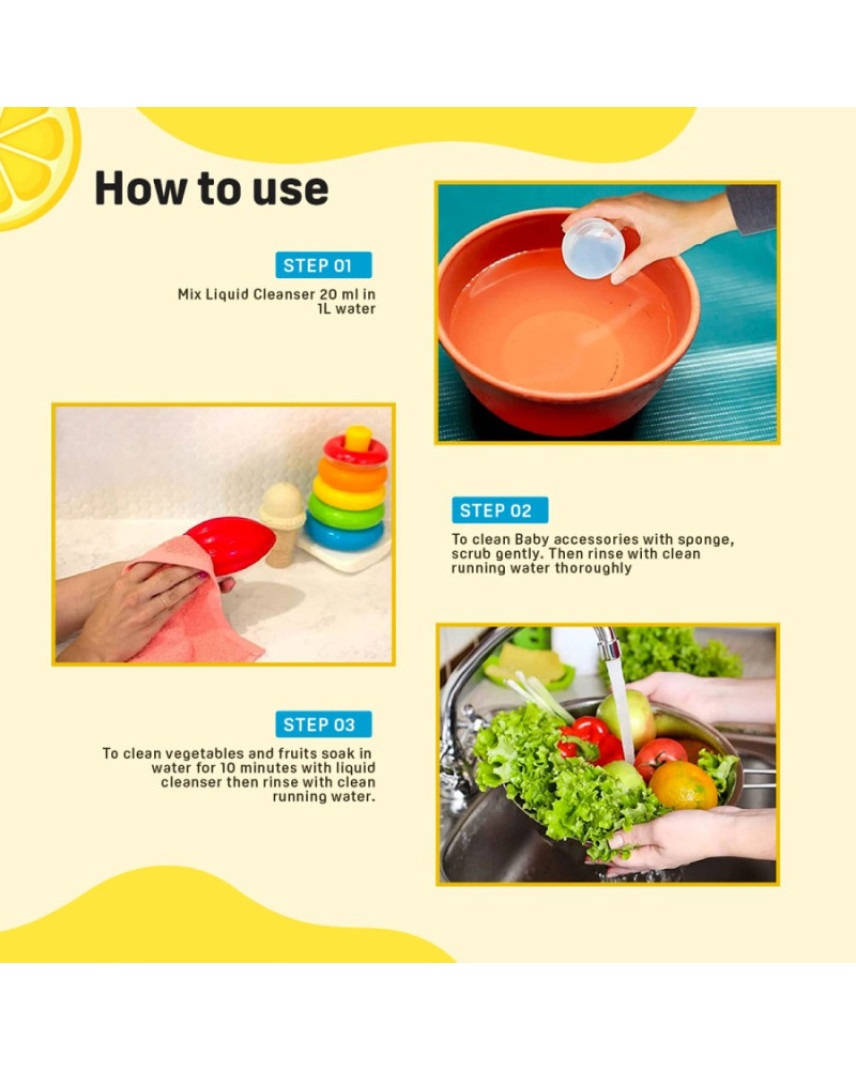 How to use

STEP 01

Mix Liquid Cleanser 20 ml in 1L water

STEP 02

To clean Baby accessories with sponge, scrub gently. Then rinse with clean running water thoroughly

STEP 03

To clean vegetables and fruits soak in water for 10 minutes with liquid cleanser then rinse with clean running water.