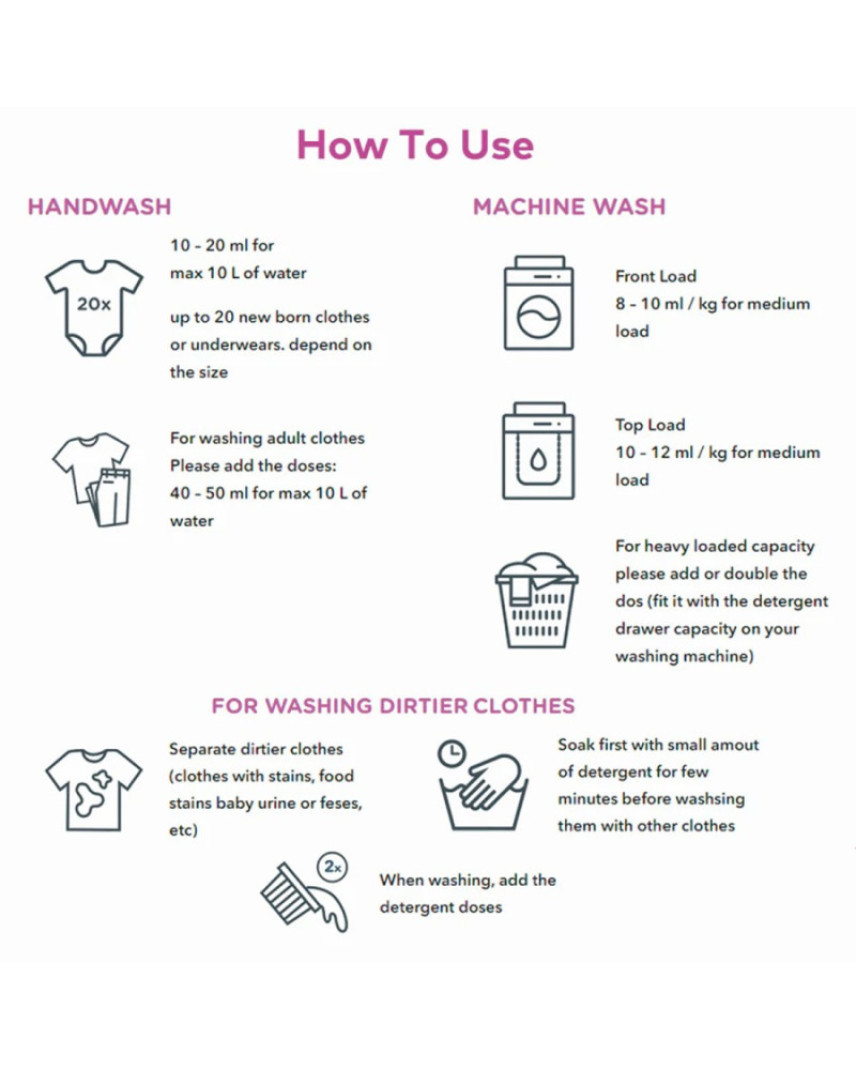 How To Use

HANDWASH

20x

10 - 20 ml for max 10 L of water

up to 20 new born clothes or underwears. depend on the size

For washing adult clothes Please add the doses: 40 - 50 ml for max 10 L of water

MACHINE WASH

Front Load
8 - 10 ml / kg for medium load

Top Load
10 - 12 ml / kg for medium load

For heavy loaded capacity please add or double the dos (fit it with the detergent drawer capacity on your washing machine)

FOR WASHING DIRTIER CLOTHES

Separate dirtier clothes (clothes with stains, food stains baby urine or feses, etc)

Soak first with small amout of detergent for few minutes before washsing them with other clothes

2x

When washing, add the detergent doses