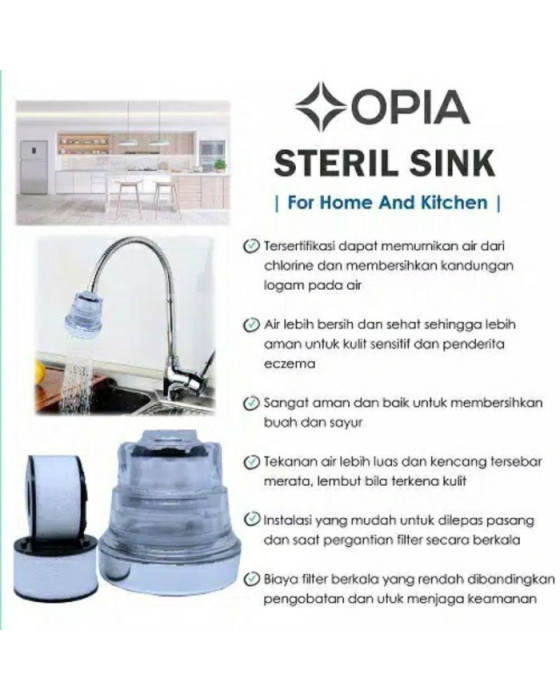 OPIA

STERIL SINK

| For Home And Kitchen |

Tersertifikasi dapat memurnikan air dari chlorine dan membersihkan kandungan logam pada air

Air lebih bersih dan sehat sehingga lebih aman untuk kulit sensitif dan penderita eczema

Sangat aman dan baik untuk membersihkan buah dan sayur

Tekanan air lebih luas dan kencang tersebar merata, lembut bila terkena kulit

Instalasi yang mudah untuk dilepas pasang dan saat pergantian filter secara berkala

Biaya filter berkala yang rendah dibandingkan pengobatan dan utuk menjaga keamanan