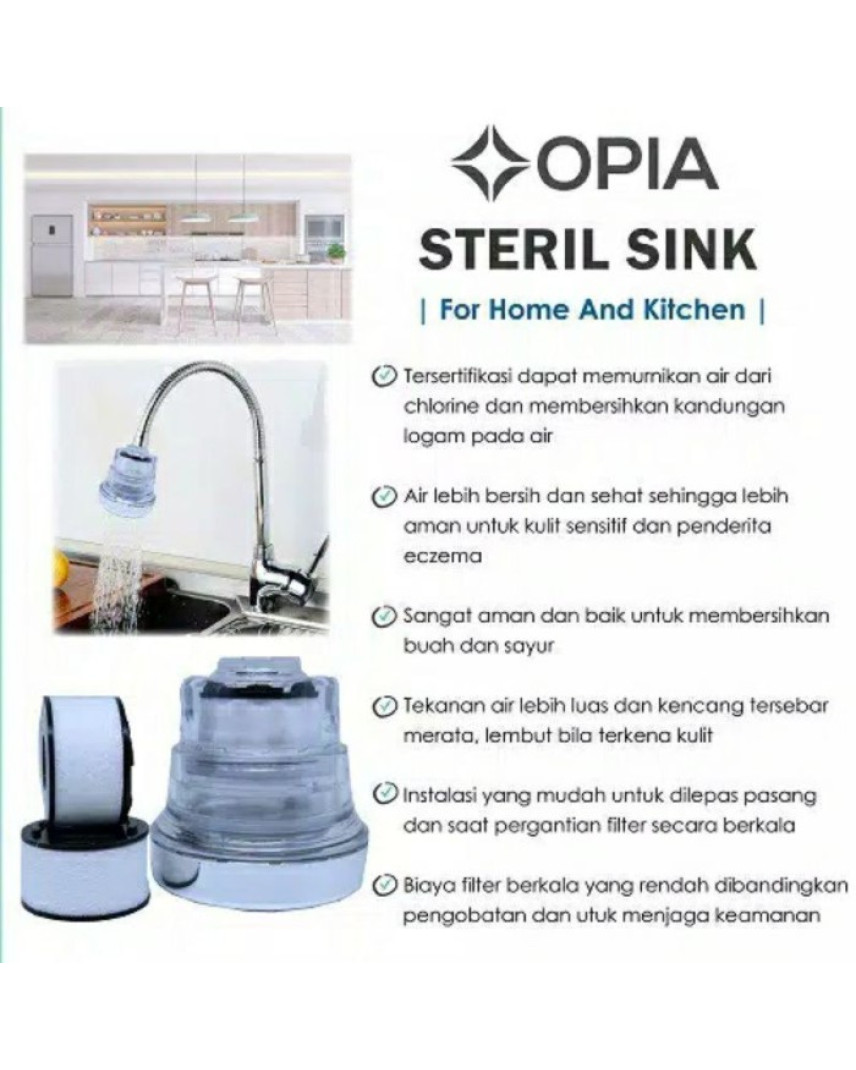 OPIA

STERIL SINK

| For Home And Kitchen |

Tersertifikasi dapat memurnikan air dari chlorine dan membersihkan kandungan logam pada air

Air lebih bersih dan sehat sehingga lebih aman untuk kulit sensitif dan penderita eczema

Sangat aman dan baik untuk membersihkan buah dan sayur

Tekanan air lebih luas dan kencang tersebar merata, lembut bila terkena kulit

Instalasi yang mudah untuk dilepas pasang dan saat pergantian filter secara berkala

Biaya filter berkala yang rendah dibandingkan pengobatan dan utuk menjaga keamanan