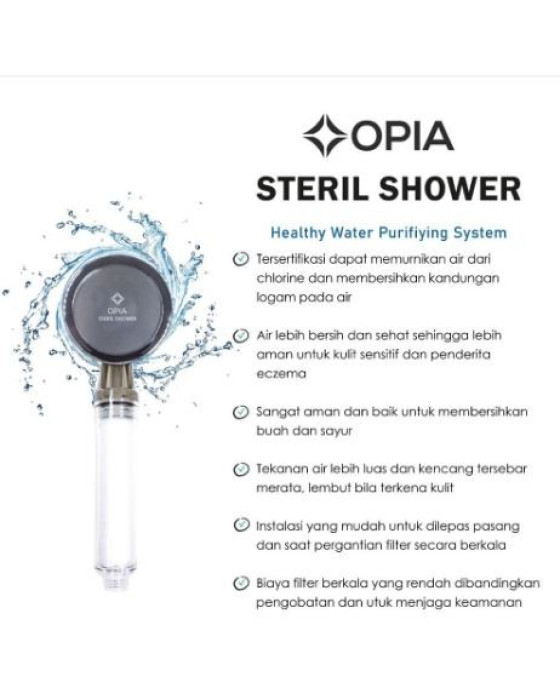 OPIA
STERIL SHOWER

Healthy Water Purifiying System

Tersertifikasi dapat memurnikan air dari chlorine dan membersihkan kandungan logam pada air

Air lebih bersih dan sehat sehingga lebih aman untuk kulit sensitif dan penderita eczema

Sangat aman dan baik untuk membersihkan buah dan sayur

Tekanan air lebih luas dan kencang tersebar merata, lembut bila terkena kulit

Instalasi yang mudah untuk dilepas pasang dan saat pergantian filter secara berkala

Biaya filter berkala yang rendah dibandingkan pengobatan dan utuk menjaga keamanan

OPIA
STERIL SHOWER