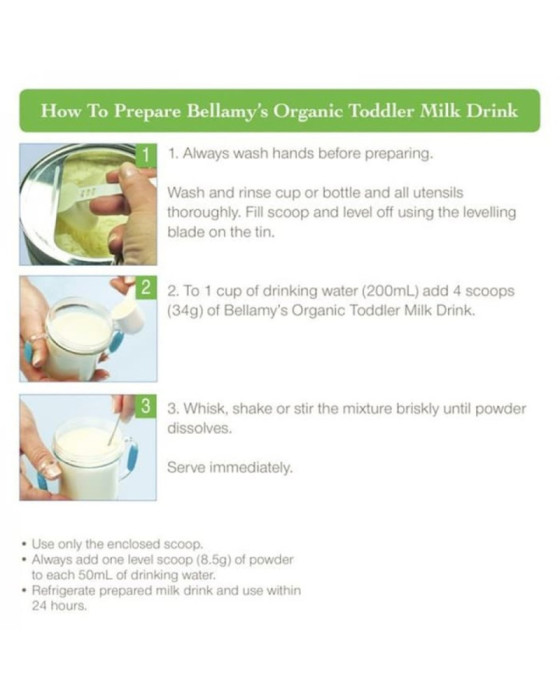 How To Prepare Bellamy's Organic Toddler Milk Drink

1

1. Always wash hands before preparing.

Wash and rinse cup or bottle and all utensils thoroughly. Fill scoop and level off using the levelling blade on the tin.

2

2. To 1 cup of drinking water (200mL) add 4 scoops (34g) of Bellamy's Organic Toddler Milk Drink.

3

3. Whisk, shake or stir the mixture briskly until powder dissolves.

Serve immediately.

• Use only the enclosed scoop.
• Always add one level scoop (8.5g) of powder to each 50mL of drinking water.
• Refrigerate prepared milk drink and use within 24 hours.