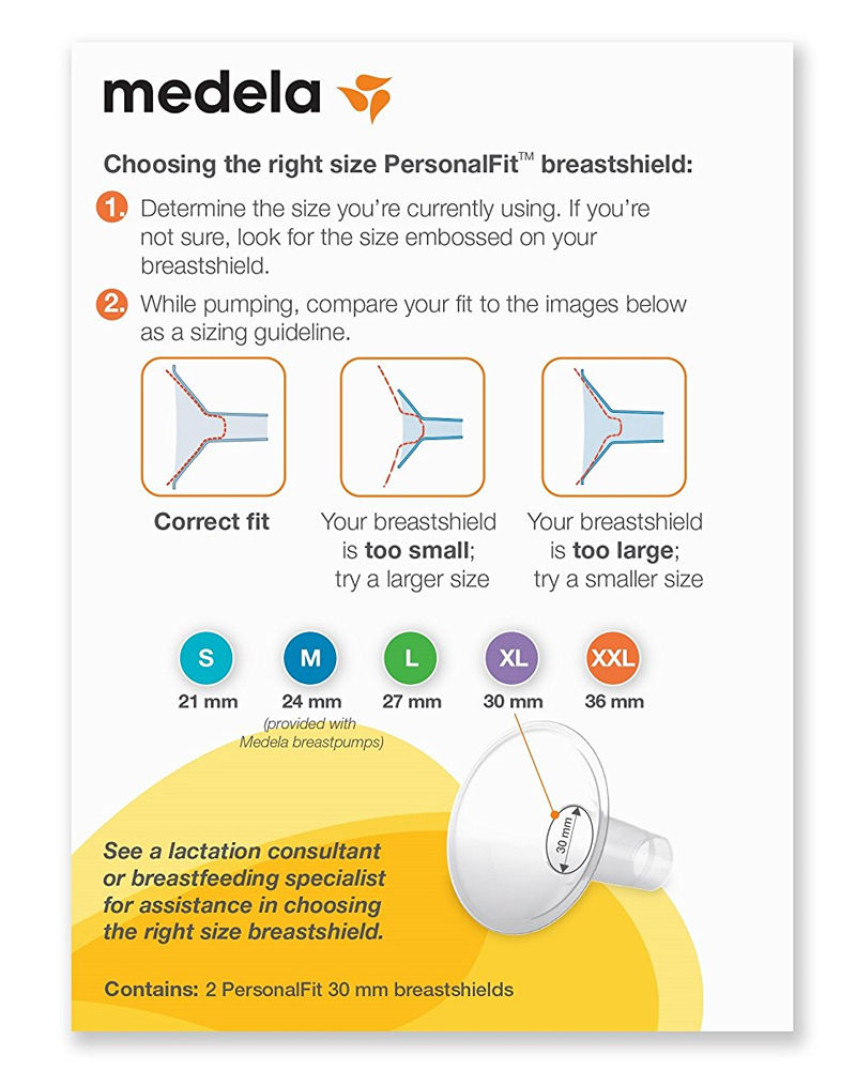 medela

Choosing the right size PersonalFit™ breastshield:

1. Determine the size you're currently using. If you're not sure, look for the size embossed on your breastshield.

2. While pumping, compare your fit to the images below as a sizing guideline.

Correct fit

Your breastshield is too small; try a larger size

Your breastshield is too large; try a smaller size

S
21 mm

M
24 mm
(provided with Medela breastpumps)

L
27 mm

XL
30 mm

XXL
36 mm

30 mm

See a lactation consultant or breastfeeding specialist for assistance in choosing the right size breastshield.

Contains: 2 PersonalFit 30 mm breastshields